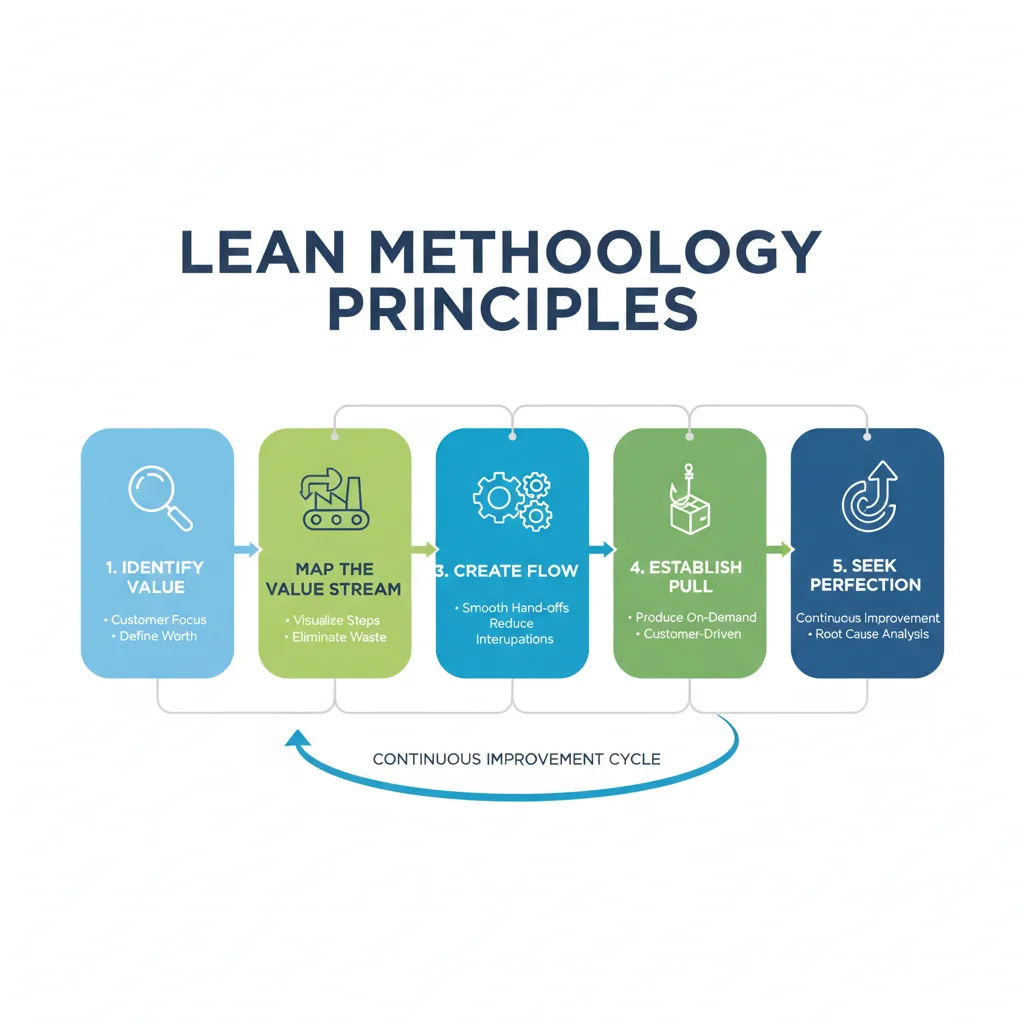 LEAN METHODOLOGY PRINCIPLES

1. IDENTIFY VALUE
• Customer Focus
• Define Worth

MAP THE VALUE STREAM
• Visualize Steps
• Eliminate Waste

3. CREATE FLOW
• Smooth Hand-offs
Reduce Interupations

4. ESTABLISH PULL
• Produce On-Demand
• Customer-Driven

5. SEEK PERFECTION
Continuous Improvement
• Root Cause Analysis

CONTINUOUS IMPROVEMENT CYCLE